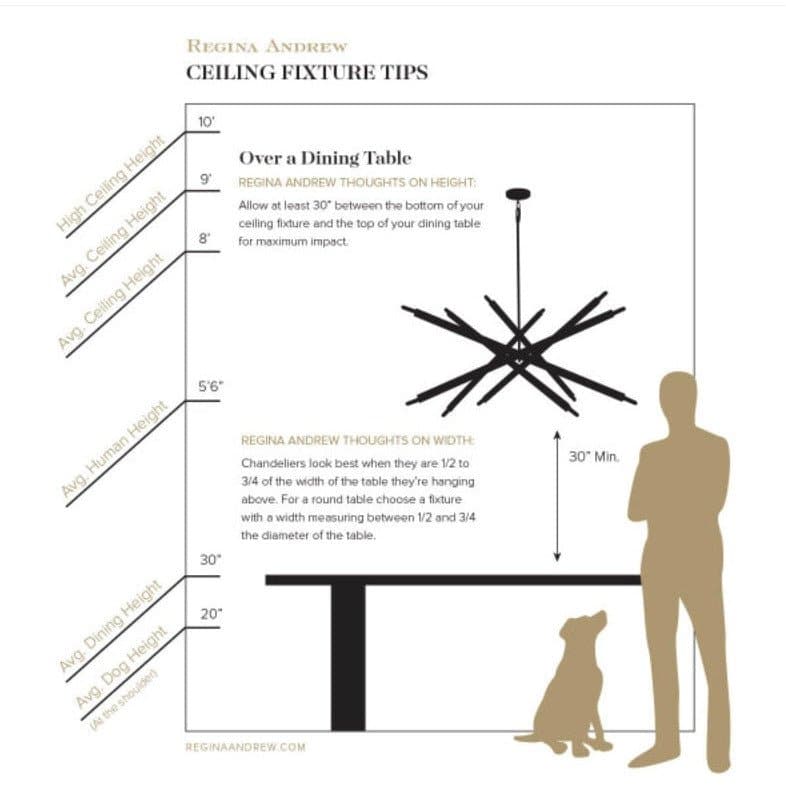 REGINA ANDREW
CEILING FIXTURE TIPS

10'
High Ceiling Height
9'
Avg. Ceiling Height
8'
Avg. Ceiling Height
5'6"
Avg. Human Height
30"
Avg. Dining Height
20"
Avg. Dog Height
(At the shoulder)

Over a Dining Table
REGINA ANDREW THOUGHTS ON HEIGHT:
Allow at least 30" between the bottom of your ceiling fixture and the top of your dining table for maximum impact.

REGINA ANDREW THOUGHTS ON WIDTH:
Chandeliers look best when they are 1/2 to 3/4 of the width of the table they're hanging above. For a round table choose a fixture with a width measuring between 1/2 and 3/4 the diameter of the table.

30" Min.

REGINAANDREW.COM